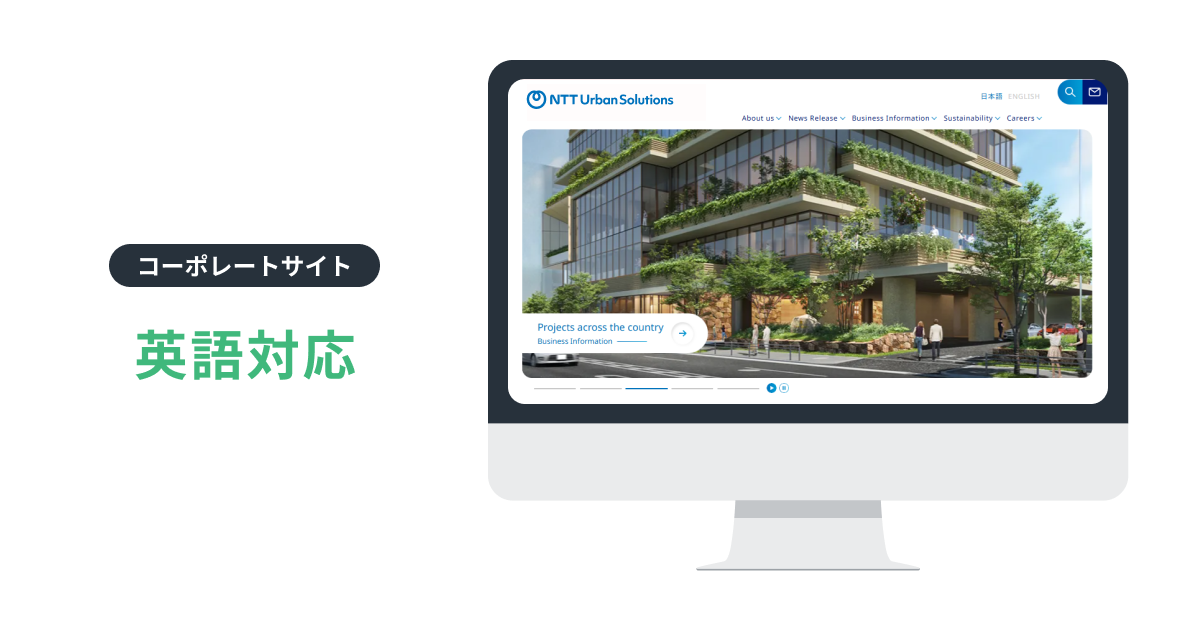 コーポレートサイト

英語対応

NTT Urban Solutions

日本語 ENGLISH

About us News Release Business Information Sustainability Careers

Projects across the country
Business Information