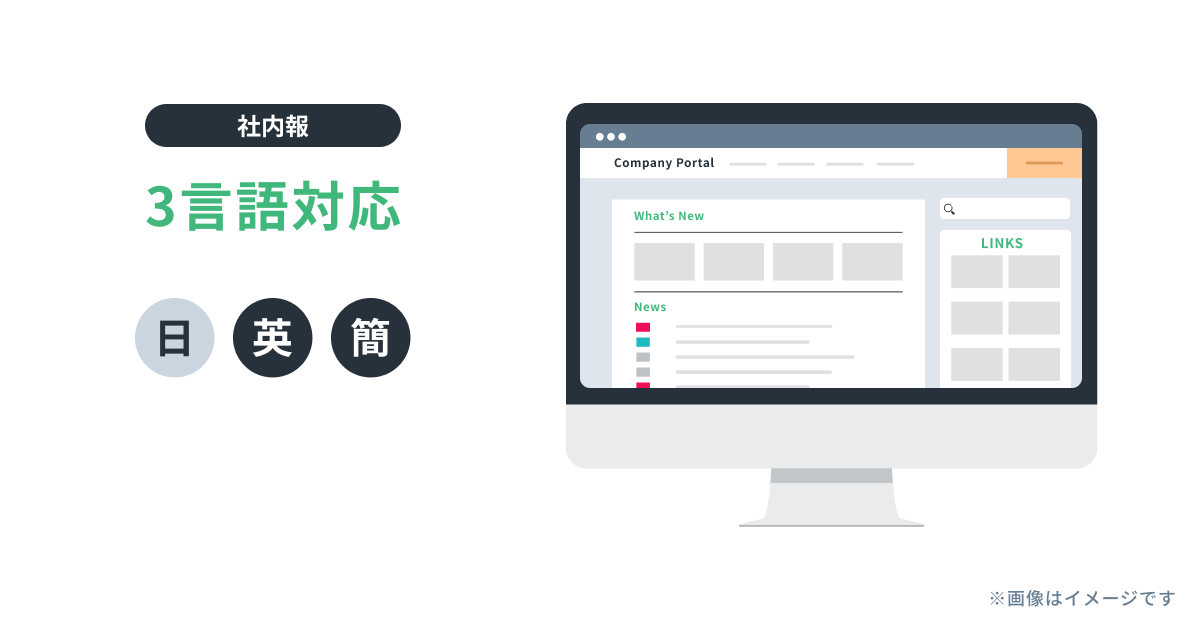 社内報

3言語対応

日 英 簡

Company Portal

What's New

News

LINKS

※画像はイメージです