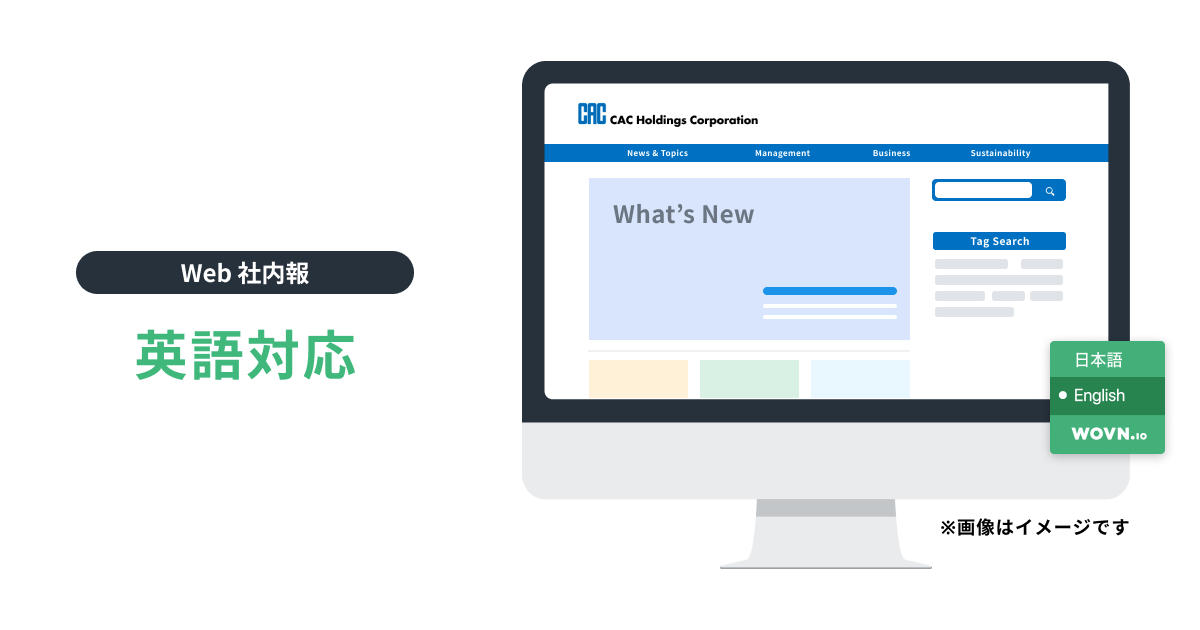 Web 社内報

英語対応

CAC CAC Holdings Corporation

News & Topics Management Business Sustainability

What's New

Tag Search

日本語
English
WOVN.io

※画像はイメージです